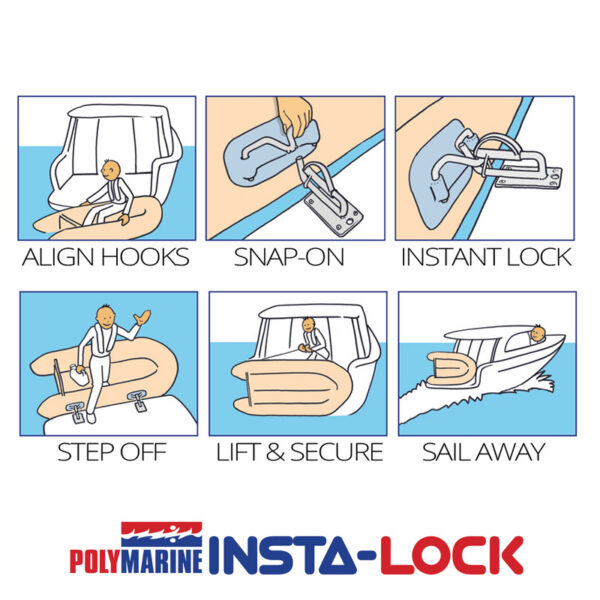 ALIGN HOOKS

SNAP-ON

INSTANT LOCK

STEP OFF

LIFT & SECURE

SAIL AWAY

POLYMARINE INSTA-LOCK