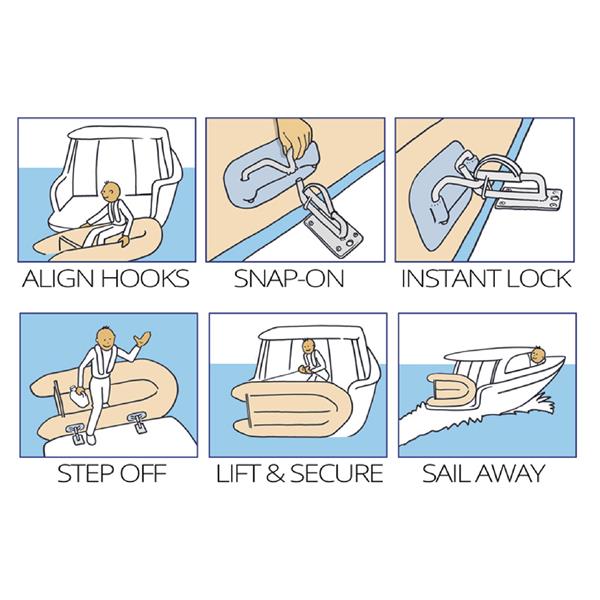 ALIGN HOOKS

SNAP-ON

INSTANT LOCK

STEP OFF

LIFT & SECURE

SAIL AWAY